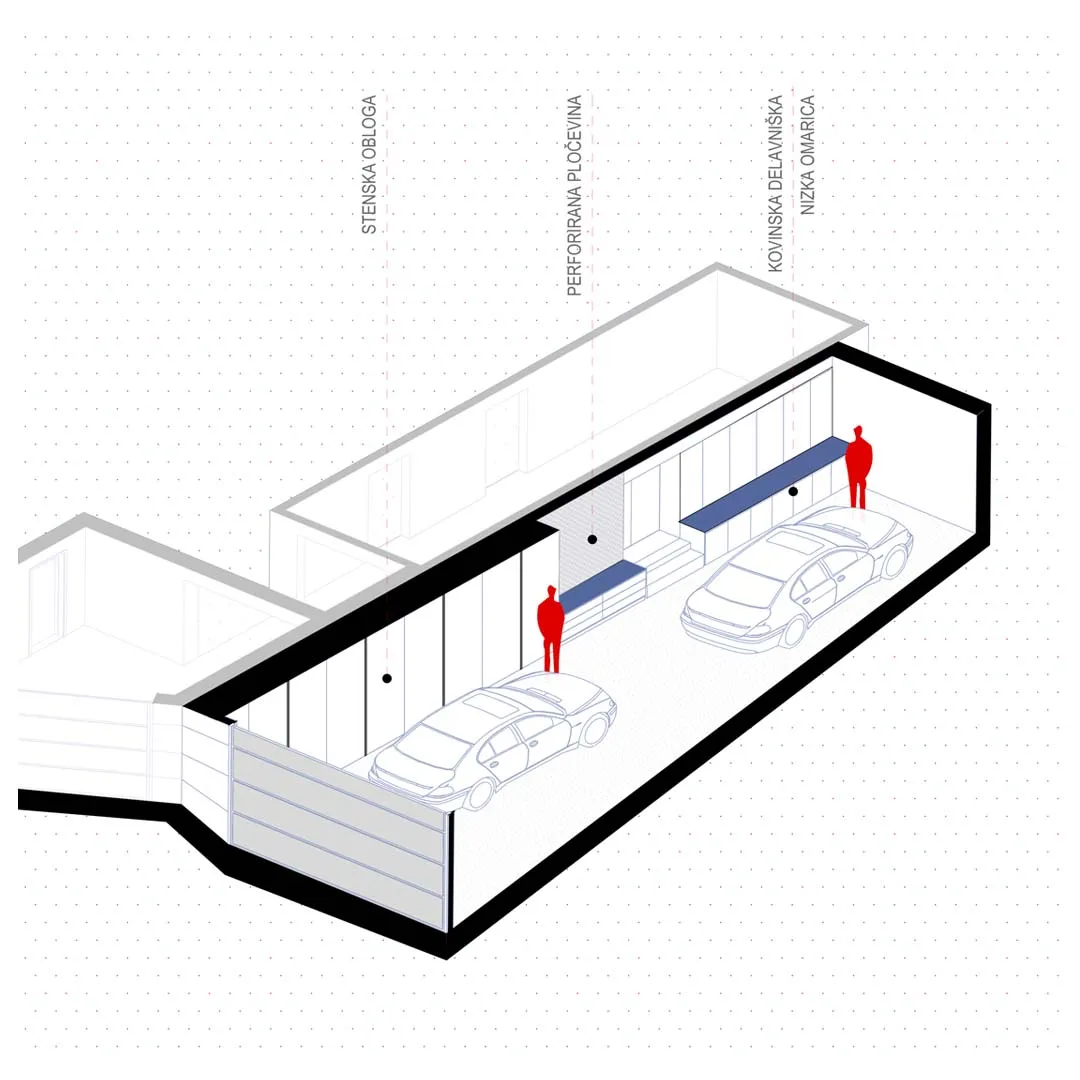 STENSKA OBLOGA

PERFORIRANA PLOČEVINA

KOVINSKA DELAVNIŠKA

NIZKA OMARICA